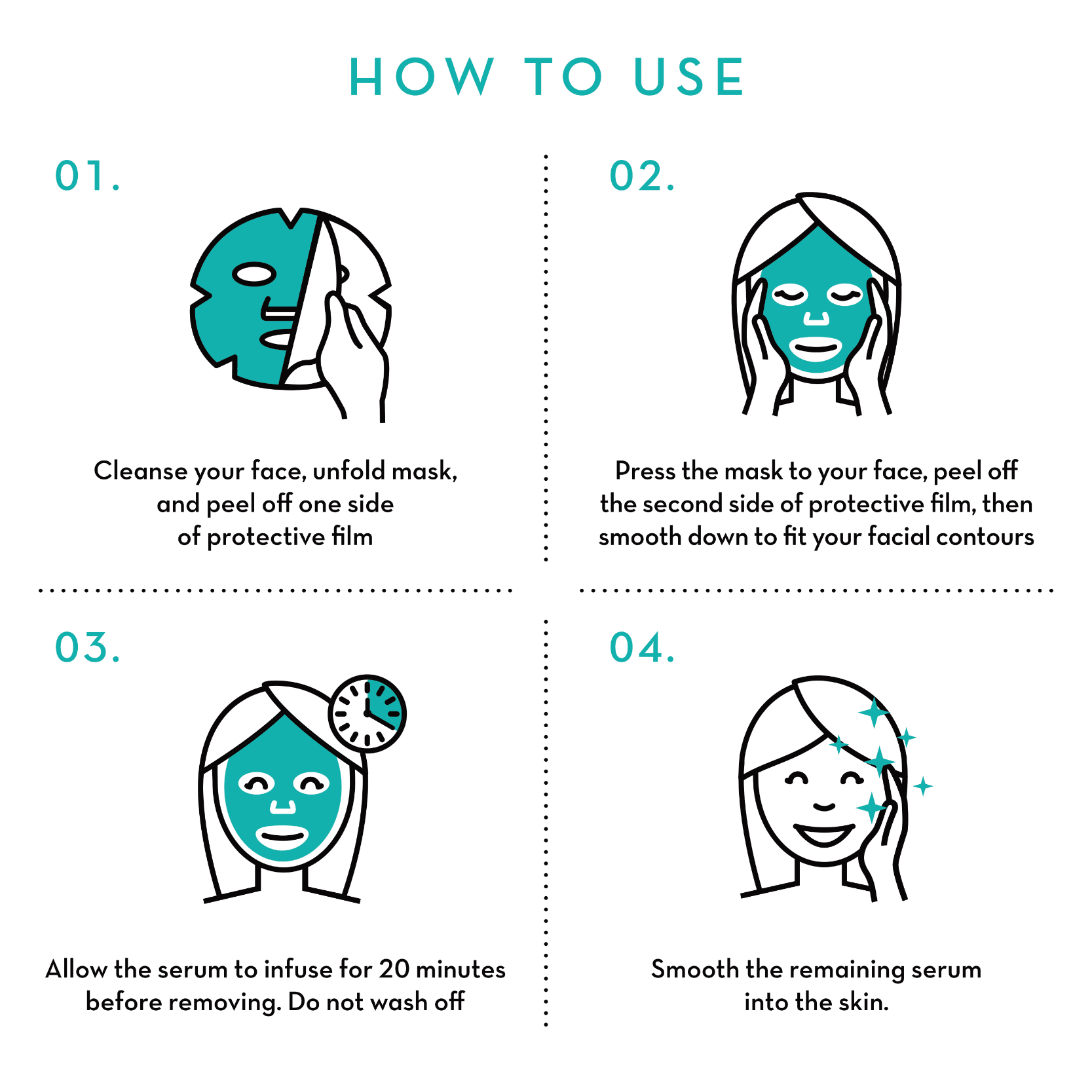 HOW TO USE

01.

Cleanse your face, unfold mask, and peel off one side of protective film

02.

Press the mask to your face, peel off the second side of protective film, then smooth down to fit your facial contours

03.

Allow the serum to infuse for 20 minutes before removing. Do not wash off

04.

Smooth the remaining serum into the skin.