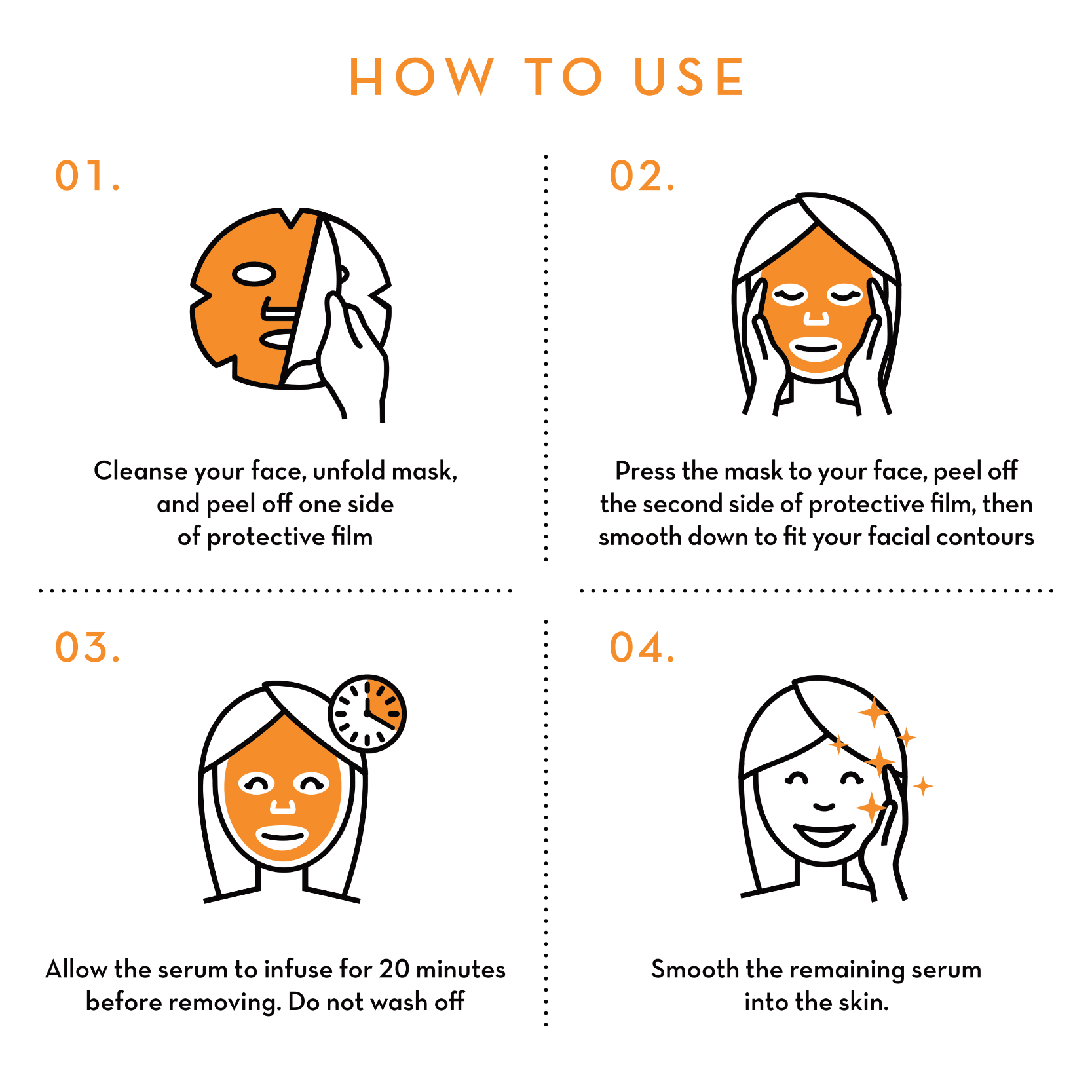 HOW TO USE

01.

Cleanse your face, unfold mask, and peel off one side of protective film

02.

Press the mask to your face, peel off the second side of protective film, then smooth down to fit your facial contours

03.

Allow the serum to infuse for 20 minutes before removing. Do not wash off

04.

Smooth the remaining serum into the skin.